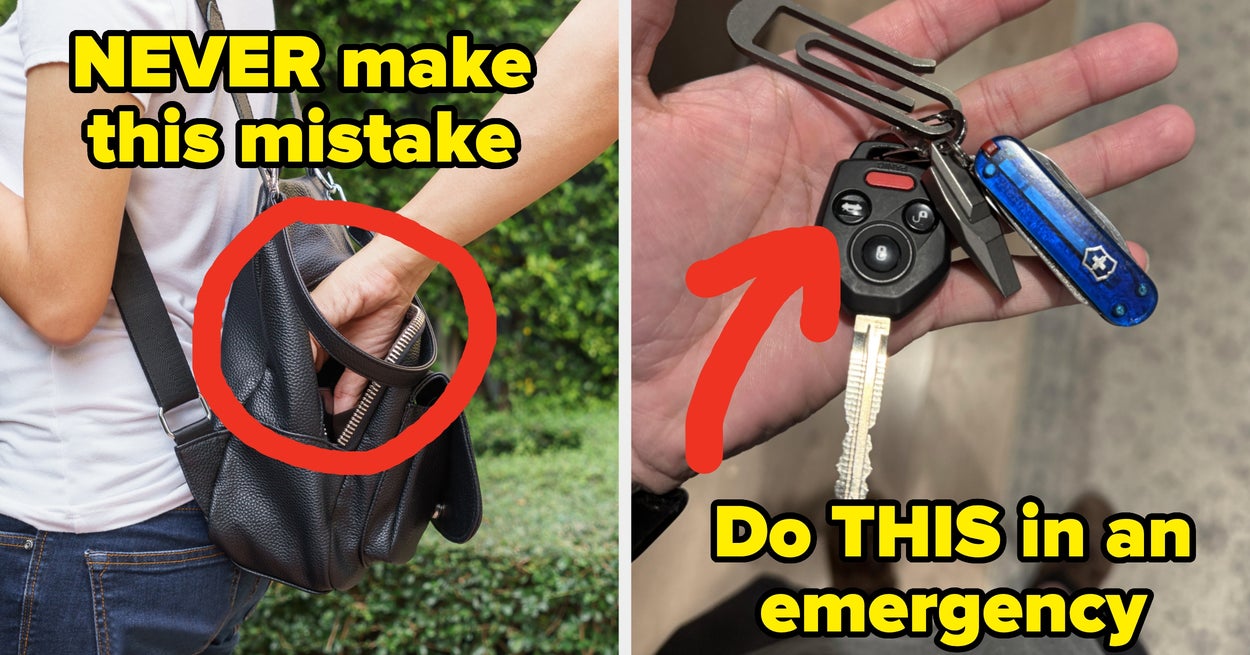 NEVER make this mistake

Do THIS in an emergency